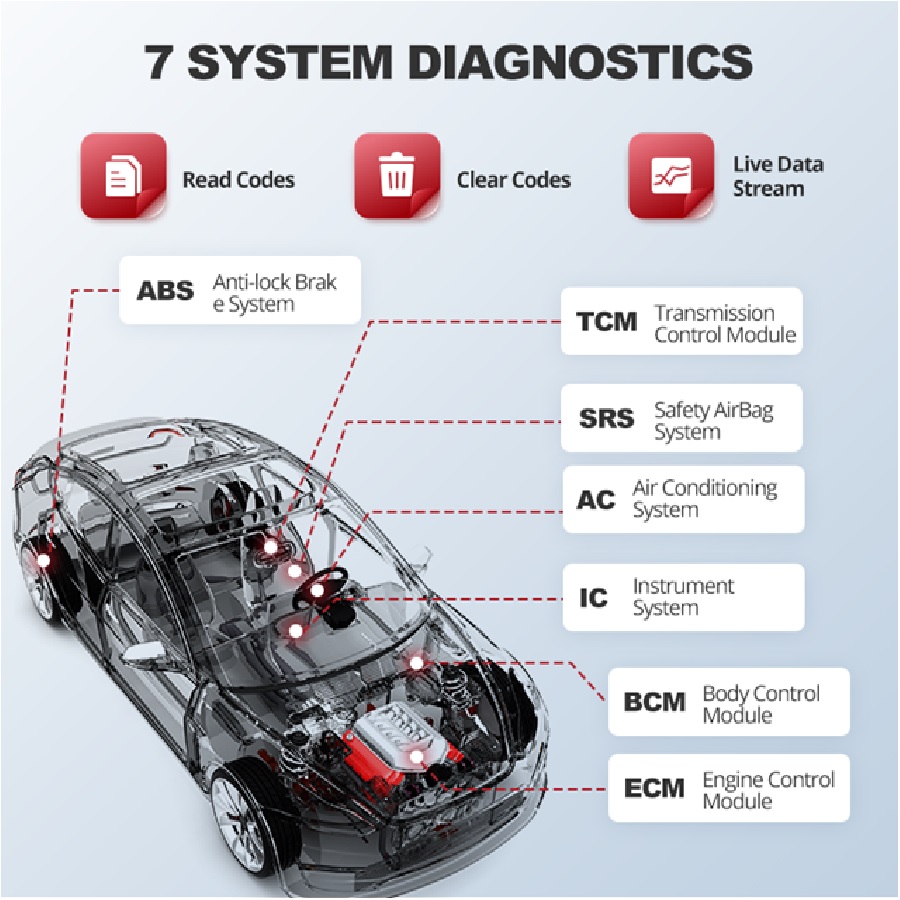 7 SYSTEM DIAGNOSTICS

Read Codes

Clear Codes

Live Data Stream

ABS Anti-lock Brak e System

TCM Transmission Control Module

SRS Safety AirBag System

AC Air Conditioning System

IC Instrument System

BCM Body Control Module

ECM Engine Control Module